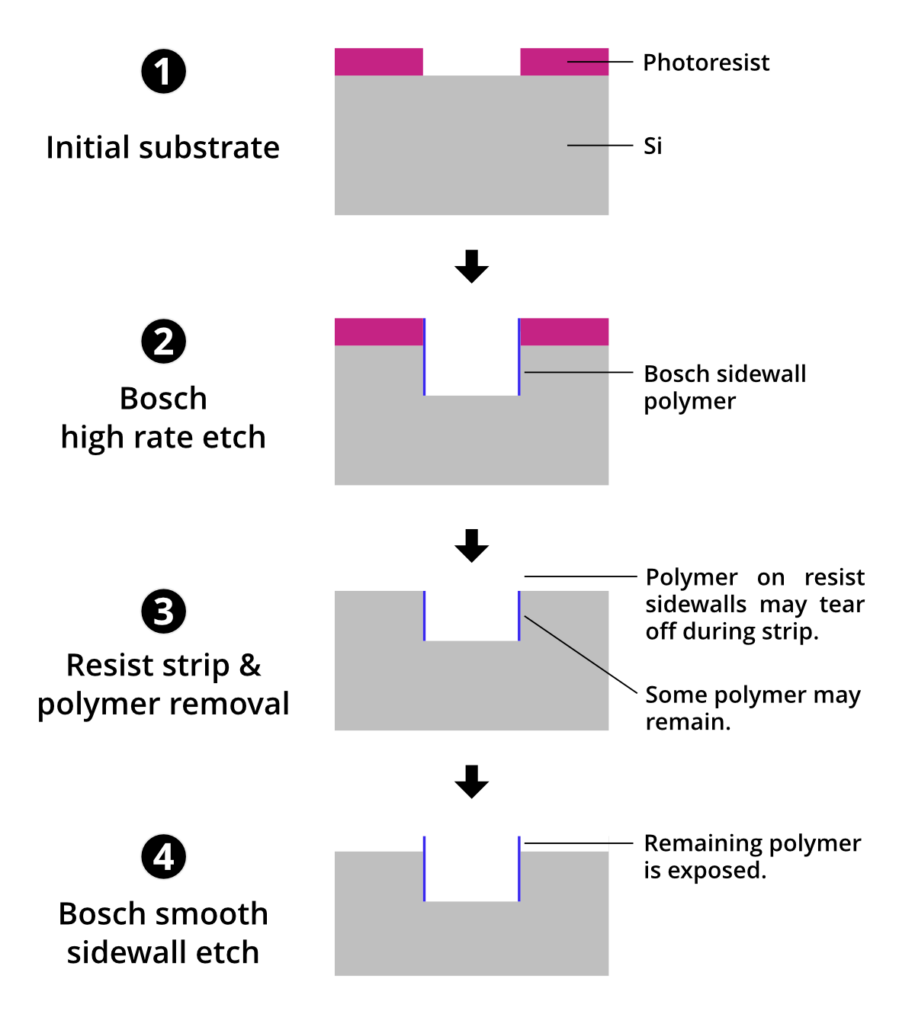 1
Initial substrate

Photoresist

Si

2
Bosch high rate etch

Bosch sidewall polymer

3
Resist strip & polymer removal

Polymer on resist sidewalls may tear off during strip.

Some polymer may remain.

4
Bosch smooth sidewall etch

Remaining polymer is exposed.